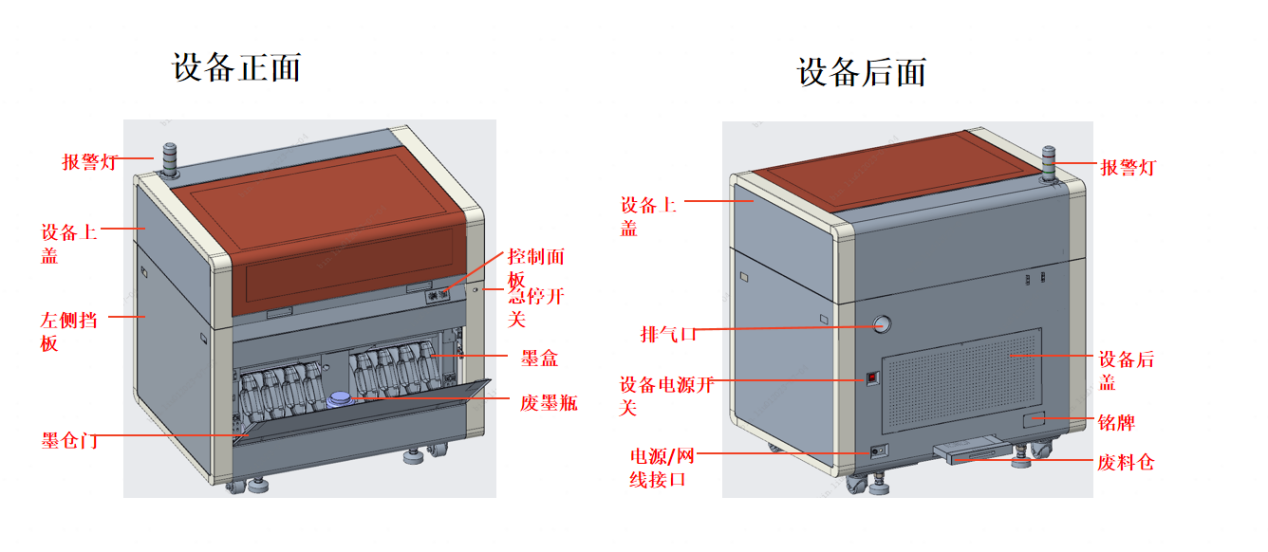 设备正面

报警灯

设备上盖

左侧挡板

墨仓门

控制面板

急停开关

墨盒

废墨瓶

设备后面

设备上盖

排气口

设备电源开关

电源/网线接口

报警灯

设备后盖

铭牌

废料仓